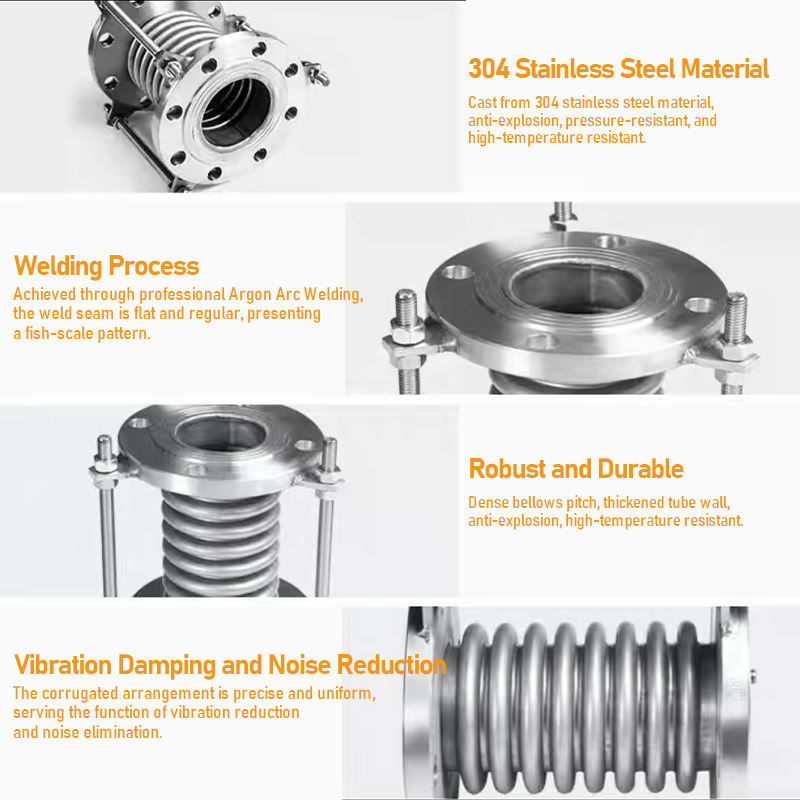 304 Stainless Steel Material
Cast from 304 stainless steel material, anti-explosion, pressure-resistant, and high-temperature resistant.

Welding Process
Achieved through professional Argon Arc Welding, the weld seam is flat and regular, presenting a fish-scale pattern.

Robust and Durable
Dense bellows pitch, thickened tube wall, anti-explosion, high-temperature resistant.

Vibration Damping and Noise Reduction
The corrugated arrangement is precise and uniform, serving the function of vibration reduction and noise elimination.